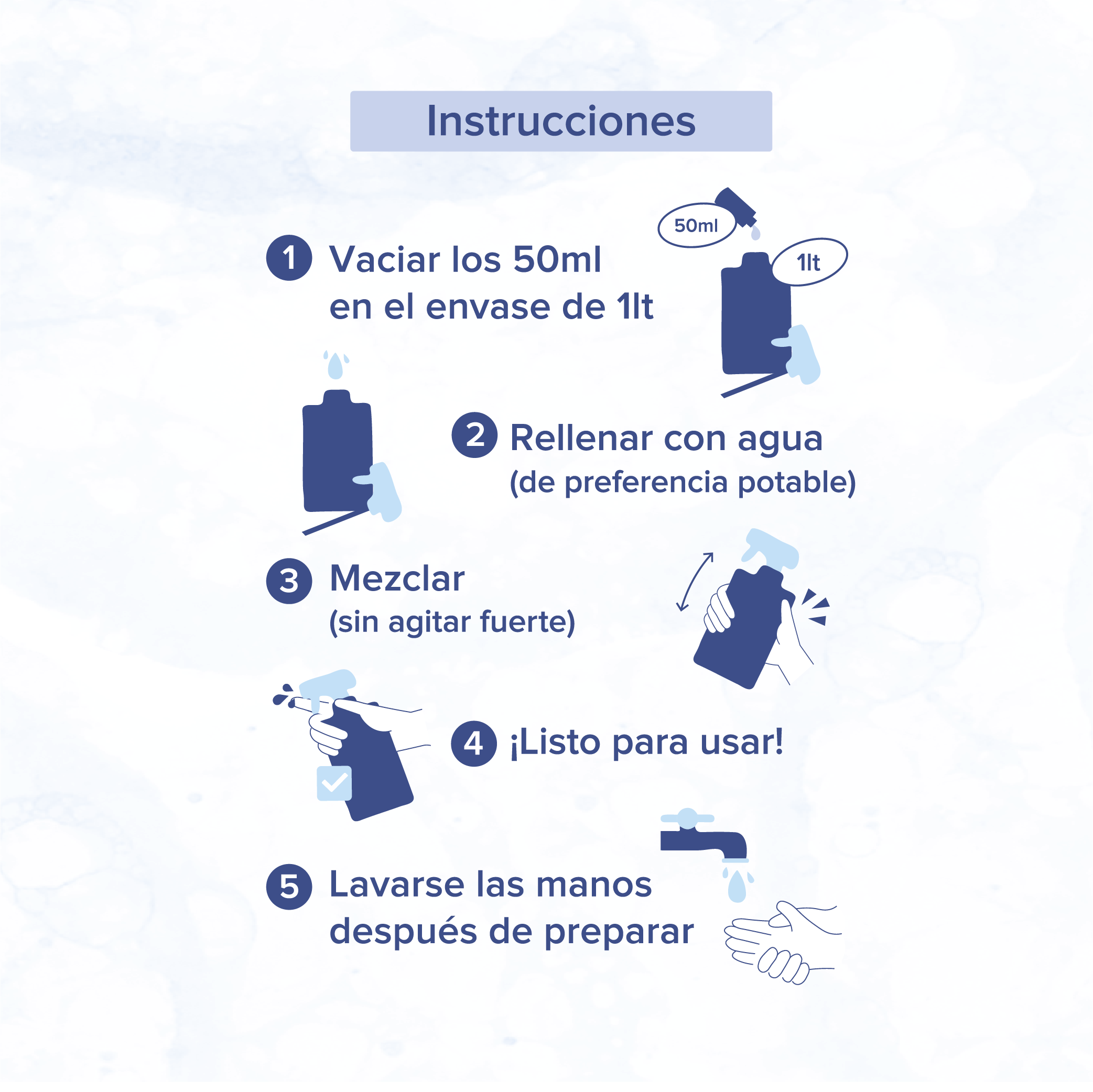 Instrucciones

50ml

1lt

1 Vaciar los 50ml en el envase de 1lt

2 Rellenar con agua (de preferencia potable)

3 Mezclar (sin agitar fuerte)

4 ¡Listo para usar!

5 Lavarse las manos después de preparar